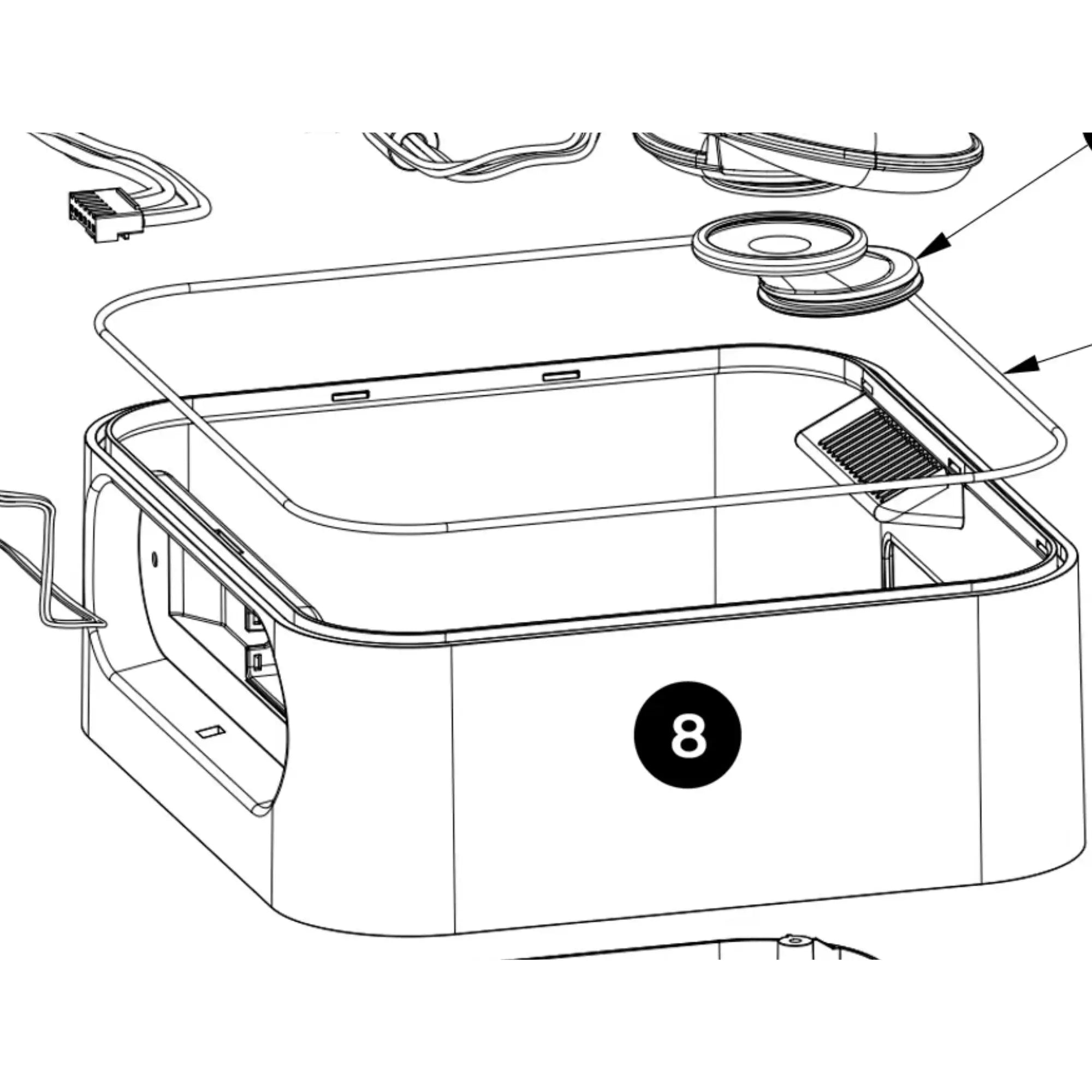 8